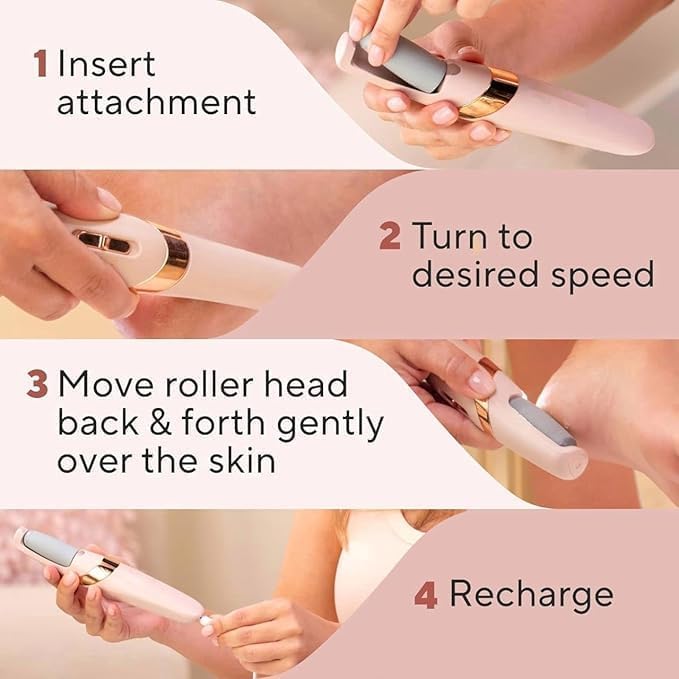 1 Insert attachment

2 Turn to desired speed

3 Move roller head back & forth gently over the skin

4 Recharge