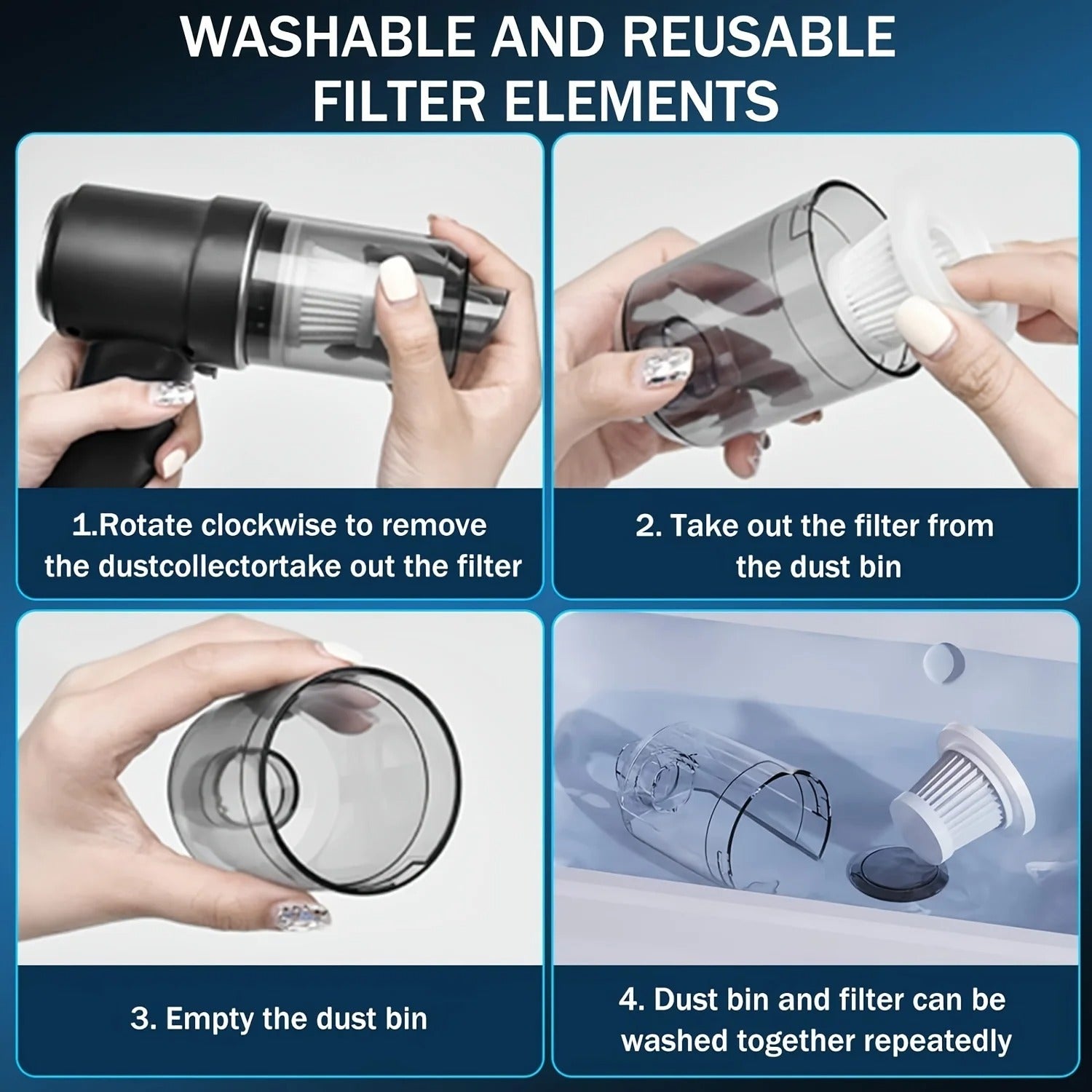 WASHABLE AND REUSABLE FILTER ELEMENTS

1.Rotate clockwise to remove the dustcollectortake out the filter

2. Take out the filter from the dust bin

3. Empty the dust bin

4. Dust bin and filter can be washed together repeatedly